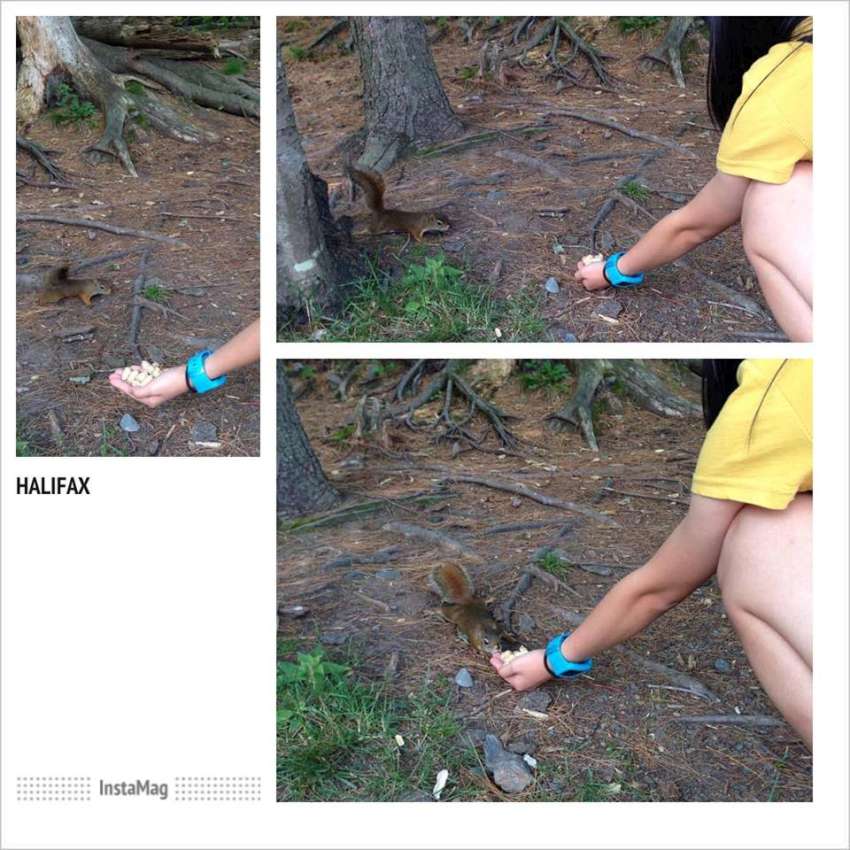 HALIFAX

InstaMag